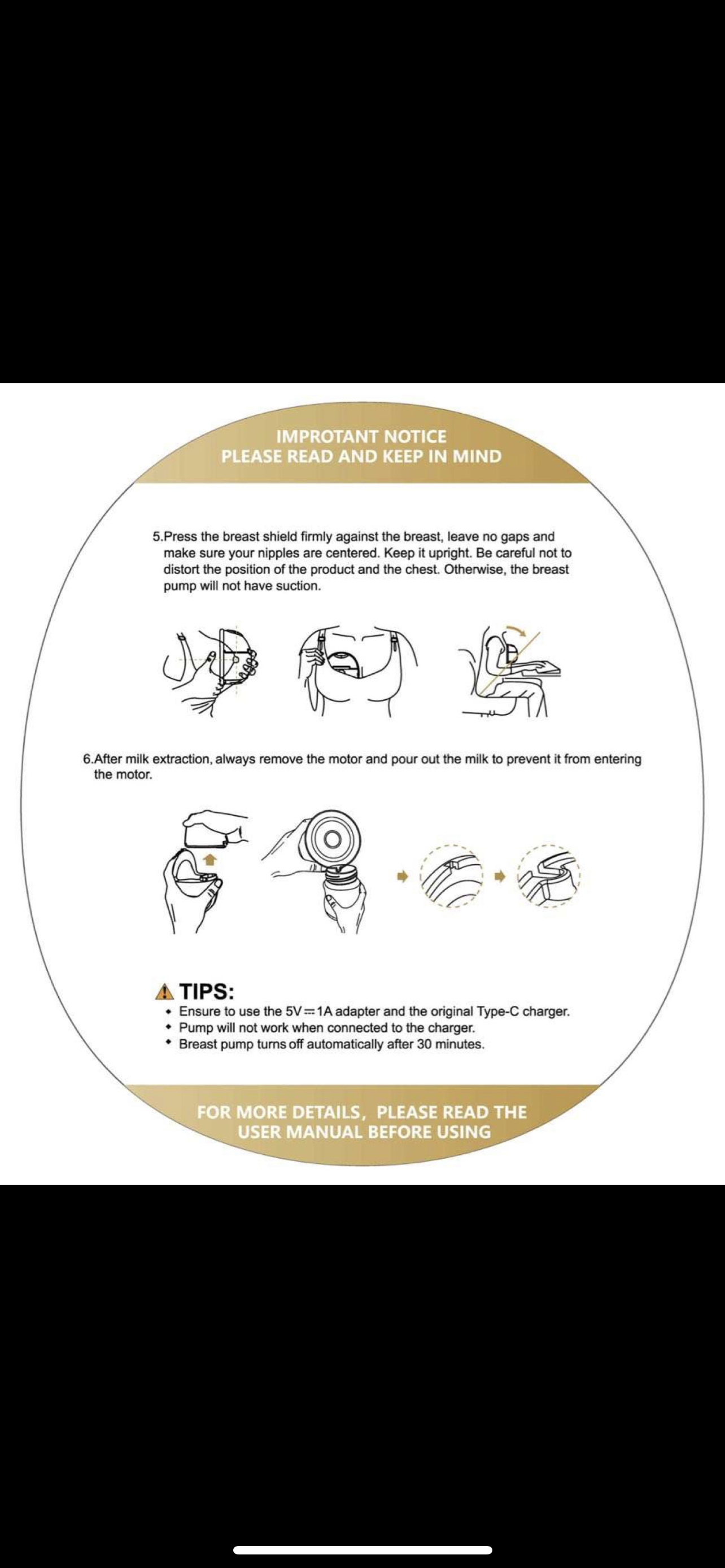 IMPROTANT NOTICE
PLEASE READ AND KEEP IN MIND

5.Press the breast shield firmly against the breast, leave no gaps and make sure your nipples are centered. Keep it upright. Be careful not to distort the position of the product and the chest. Otherwise, the breast pump will not have suction.

6.After milk extraction, always remove the motor and pour out the milk to prevent it from entering the motor.

TIPS:
• Ensure to use the 5V⎓1A adapter and the original Type-C charger.
• Pump will not work when connected to the charger.
• Breast pump turns off automatically after 30 minutes.

FOR MORE DETAILS, PLEASE READ THE USER MANUAL BEFORE USING