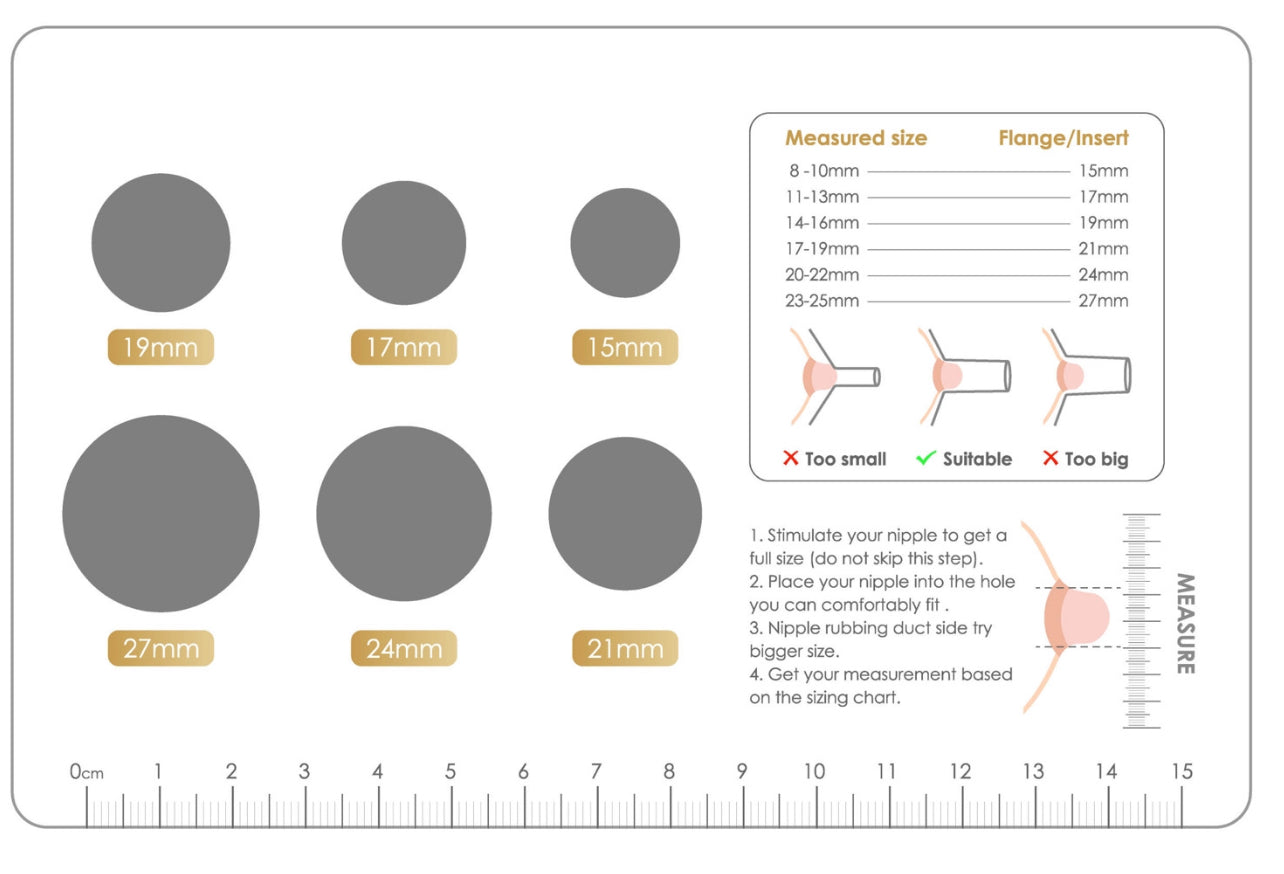 19mm

17mm

15mm

27mm

24mm

21mm

| Measured size | Flange/Insert |
|---|---|
| 8 -10mm | 15mm |
| 11-13mm | 17mm |
| 14-16mm | 19mm |
| 17-19mm | 21mm |
| 20-22mm | 24mm |
| 23-25mm | 27mm |

Too small Suitable Too big

1. Stimulate your nipple to get a full size (do not skip this step).
2. Place your nipple into the hole you can comfortably fit .
3. Nipple rubbing duct side try bigger size.
4. Get your measurement based on the sizing chart.

MEASURE

0cm 1 2 3 4 5 6 7 8 9 10 11 12 13 14 15